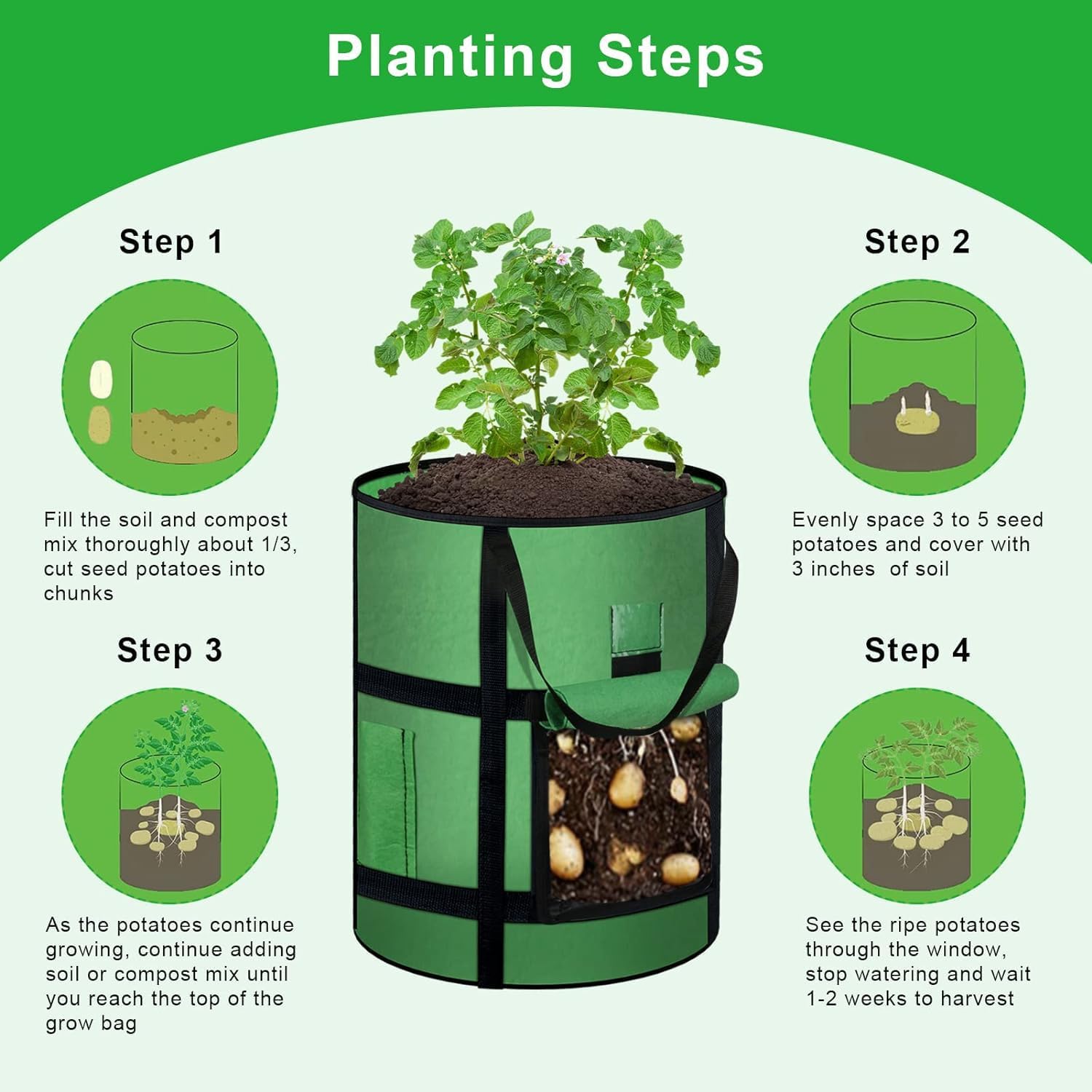 Planting Steps

Step 1

Fill the soil and compost mix thoroughly about 1/3, cut seed potatoes into chunks

Step 2

Evenly space 3 to 5 seed potatoes and cover with 3 inches  of soil

Step 3

As the potatoes continue growing, continue adding soil or compost mix until you reach the top of the grow bag

Step 4

See the ripe potatoes through the window, stop watering and wait 1-2 weeks to harvest